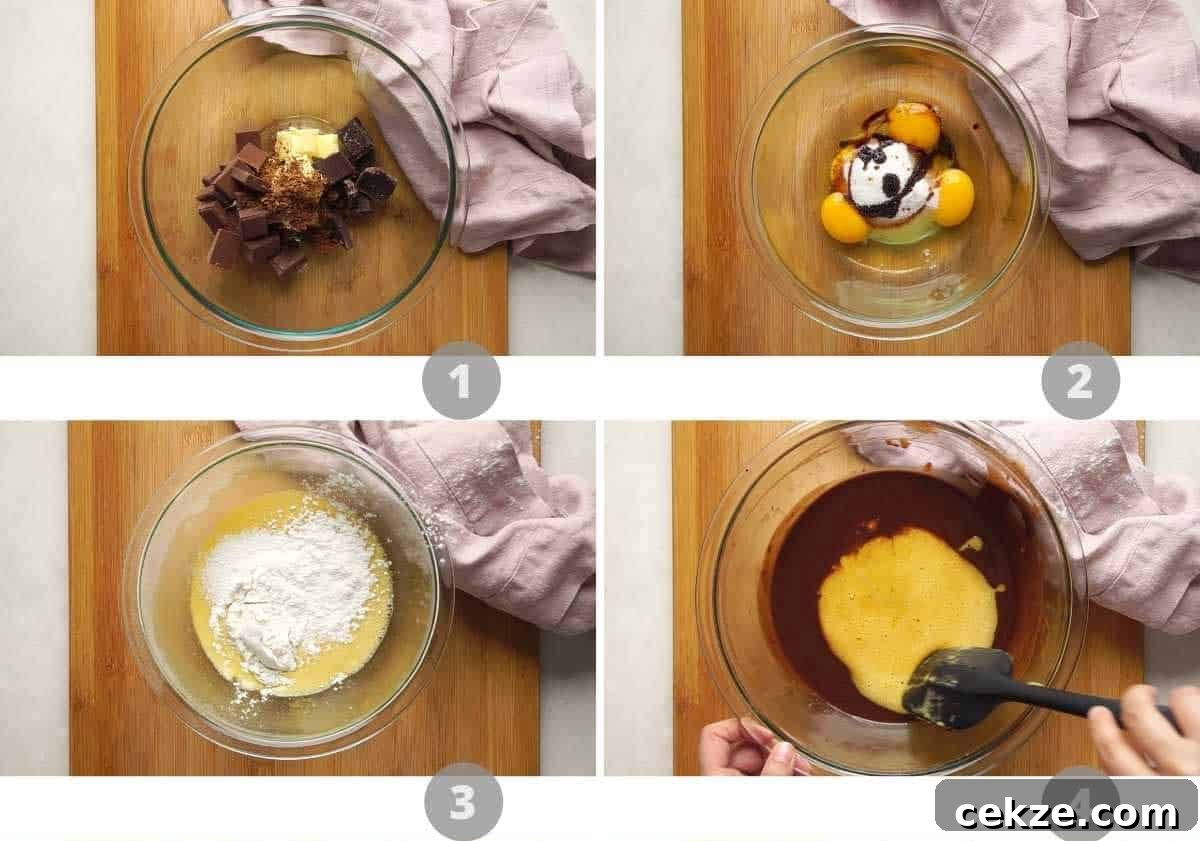 1
2
3
4
cekze.com