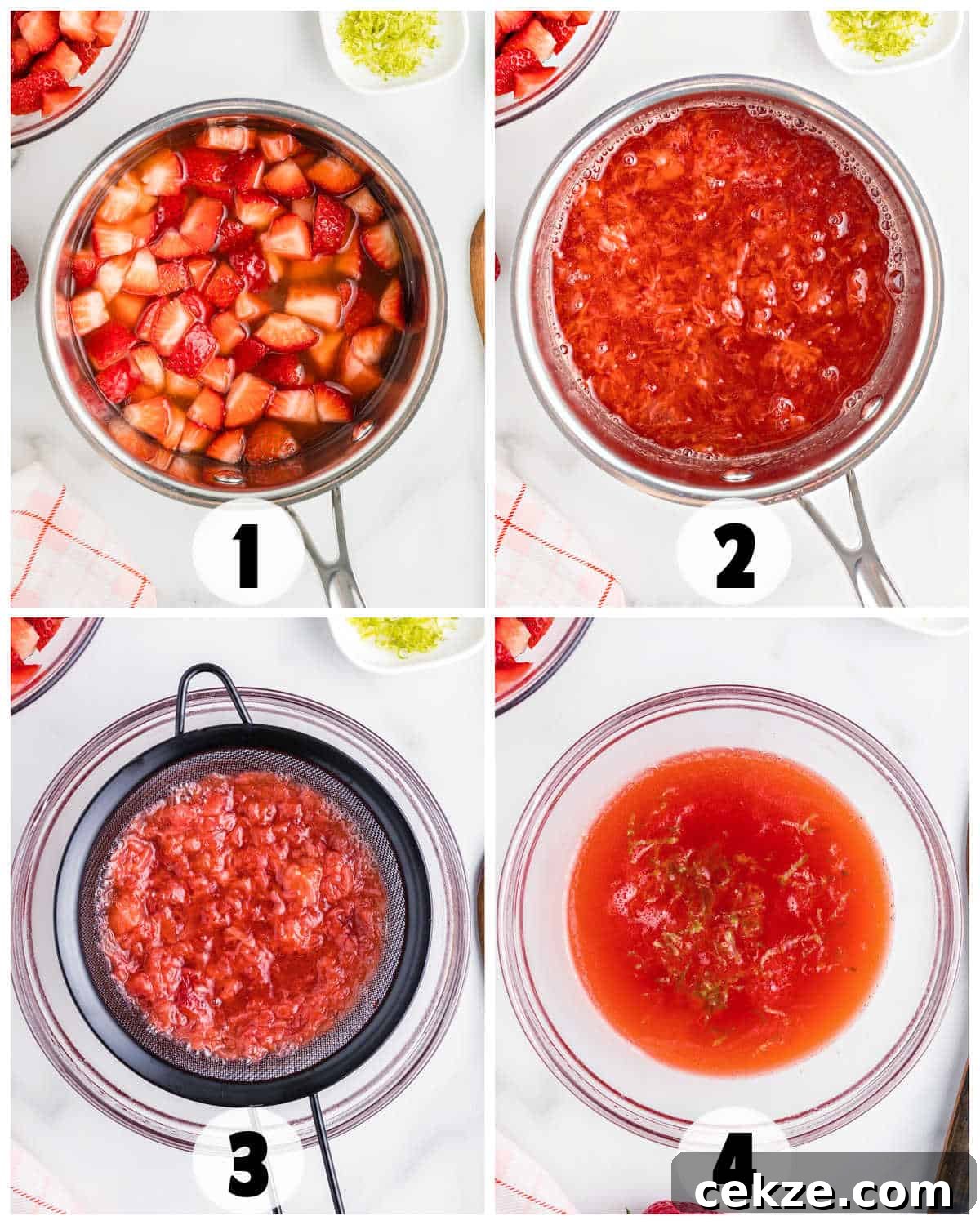 1

2

3

4

cekze.com